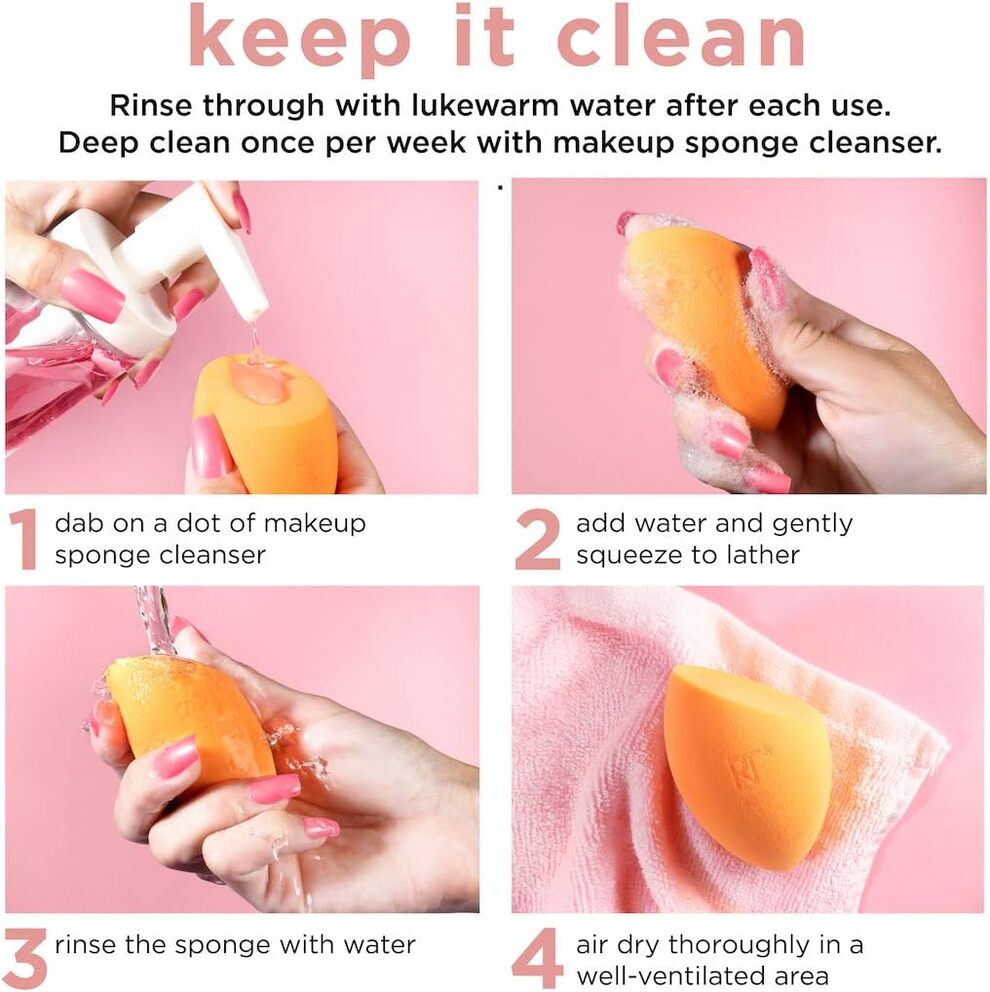 keep it clean

Rinse through with lukewarm water after each use. Deep clean once per week with makeup sponge cleanser.

1 dab on a dot of makeup sponge cleanser

2 add water and gently squeeze to lather

3 rinse the sponge with water

4 air dry thoroughly in a well-ventilated area